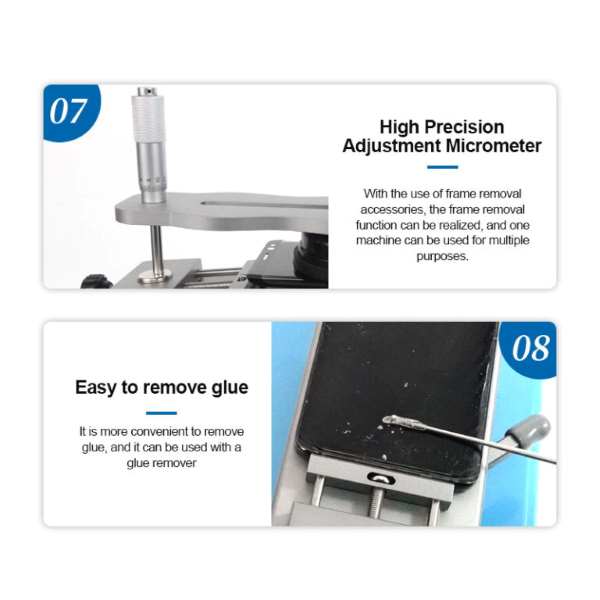 07

High Precision Adjustment Micrometer

With the use of frame removal accessories, the frame removal function can be realized, and one machine can be used for multiple purposes.

08

Easy to remove glue

It is more convenient to remove glue, and it can be used with a glue remover